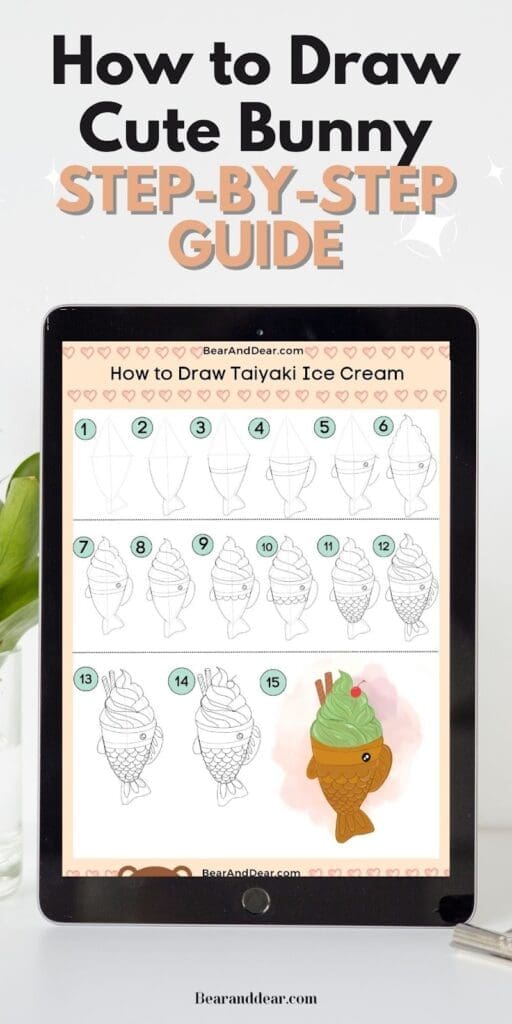 How to Draw Cute Bunny STEP-BY-STEP GUIDE

BearAndDear.com

How to Draw Taiyaki Ice Cream

1 2 3 4 5 6

7 8 9 10 11 12

13 14 15

BearAndDear.com

Bearanddear.com